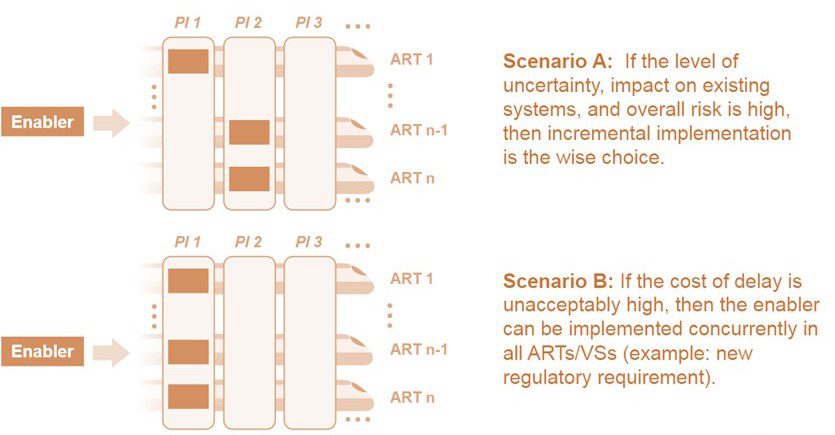 PI 1 PI 2 PI 3 ...

Enabler

ART 1

ART n-1

ART n

Scenario A: If the level of uncertainty, impact on existing systems, and overall risk is high, then incremental implementation is the wise choice.

PI 1 PI 2 PI 3 ...

Enabler

ART 1

ART n-1

ART n

Scenario B: If the cost of delay is unacceptably high, then the enabler can be implemented concurrently in all ARTs/VSs (example: new regulatory requirement).